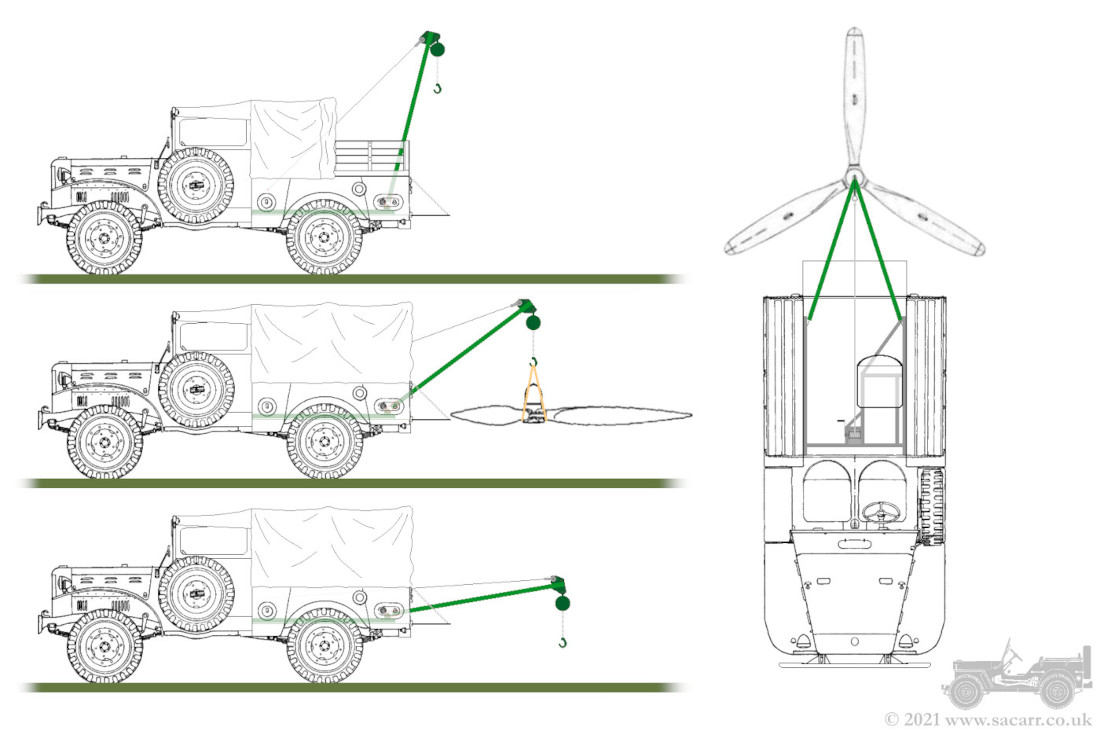 © 2021 www.sacarr.co.uk